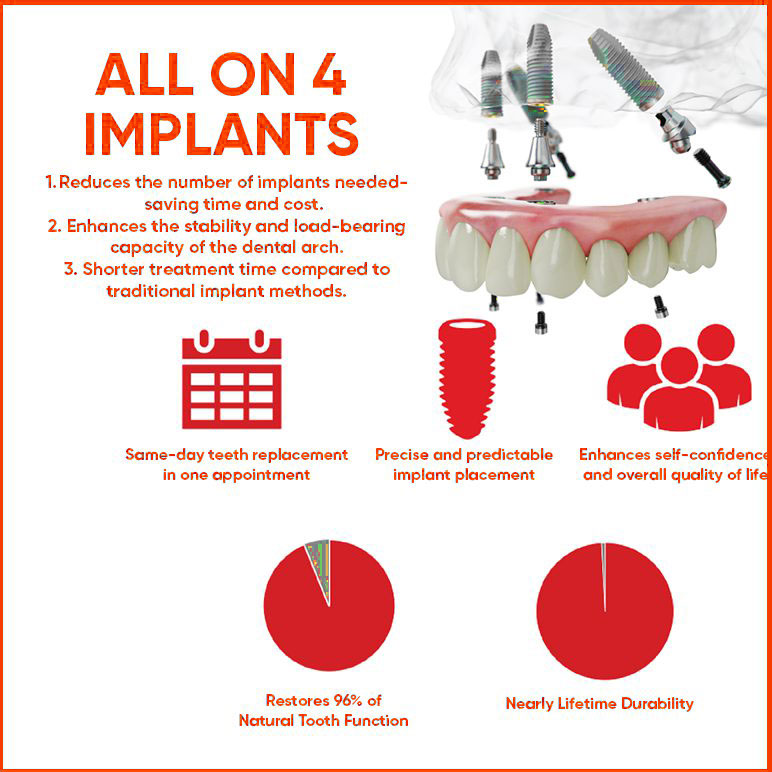 ALL ON 4 IMPLANTS

1. Reduces the number of implants needed-saving time and cost.
2. Enhances the stability and load-bearing capacity of the dental arch.
3. Shorter treatment time compared to traditional implant methods.

Same-day teeth replacement in one appointment

Precise and predictable implant placement

Enhances self-confidence and overall quality of life

Restores 96% of Natural Tooth Function

Nearly Lifetime Durability